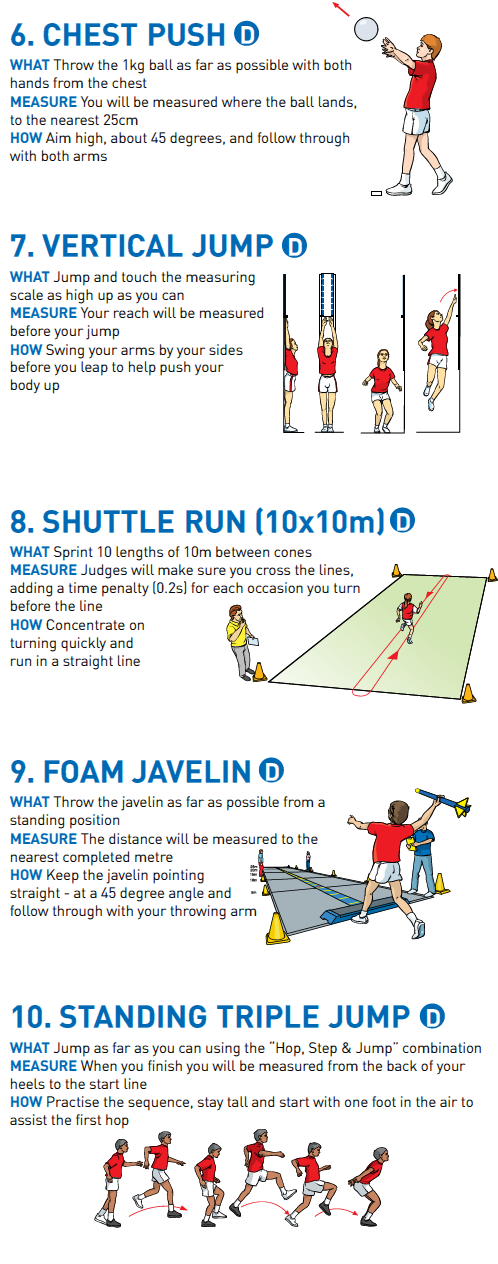 6. CHEST PUSH D

WHAT Throw the 1kg ball as far as possible with both hands from the chest
MEASURE You will be measured where the ball lands, to the nearest 25cm
HOW Aim high, about 45 degrees, and follow through with both arms

7. VERTICAL JUMP D

WHAT Jump and touch the measuring scale as high up as you can
MEASURE Your reach will be measured before your jump
HOW Swing your arms by your sides before you leap to help push your body up

8. SHUTTLE RUN (10x10m) D

WHAT Sprint 10 lengths of 10m between cones
MEASURE Judges will make sure you cross the lines, adding a time penalty (0.2s) for each occasion you turn before the line
HOW Concentrate on turning quickly and run in a straight line

9. FOAM JAVELIN D

WHAT Throw the javelin as far as possible from a standing position
MEASURE The distance will be measured to the nearest completed metre
HOW Keep the javelin pointing straight - at a 45 degree angle and follow through with your throwing arm

10. STANDING TRIPLE JUMP D

WHAT Jump as far as you can using the "Hop, Step & Jump" combination
MEASURE When you finish you will be measured from the back of your heels to the start line
HOW Practise the sequence, stay tall and start with one foot in the air to assist the first hop